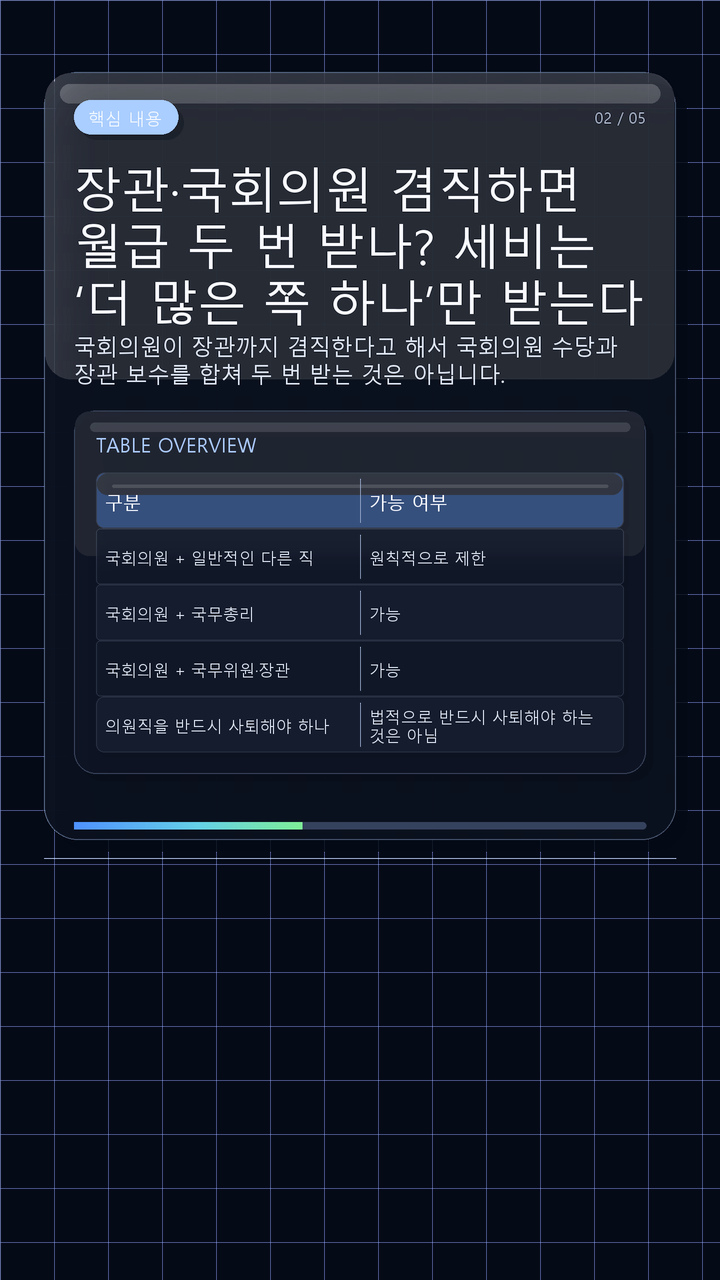 핵심 내용

02 / 05

장관·국회의원 겸직하면 월급 두 번 받나? 세비는 ‘더 많은 쪽 하나’만 받는다

국회의원이 장관까지 겸직한다고 해서 국회의원 수당과 장관 보수를 합쳐 두 번 받는 것은 아닙니다.

TABLE OVERVIEW

| 구분 | 가능 여부 |
|---|---|
| 국회의원 + 일반적인 다른 직 | 원칙적으로 제한 |
| 국회의원 + 국무총리 | 가능 |
| 국회의원 + 국무위원·장관 | 가능 |
| 의원직을 반드시 사퇴해야 하나 | 법적으로 반드시 사퇴해야 하는 것은 아님 |