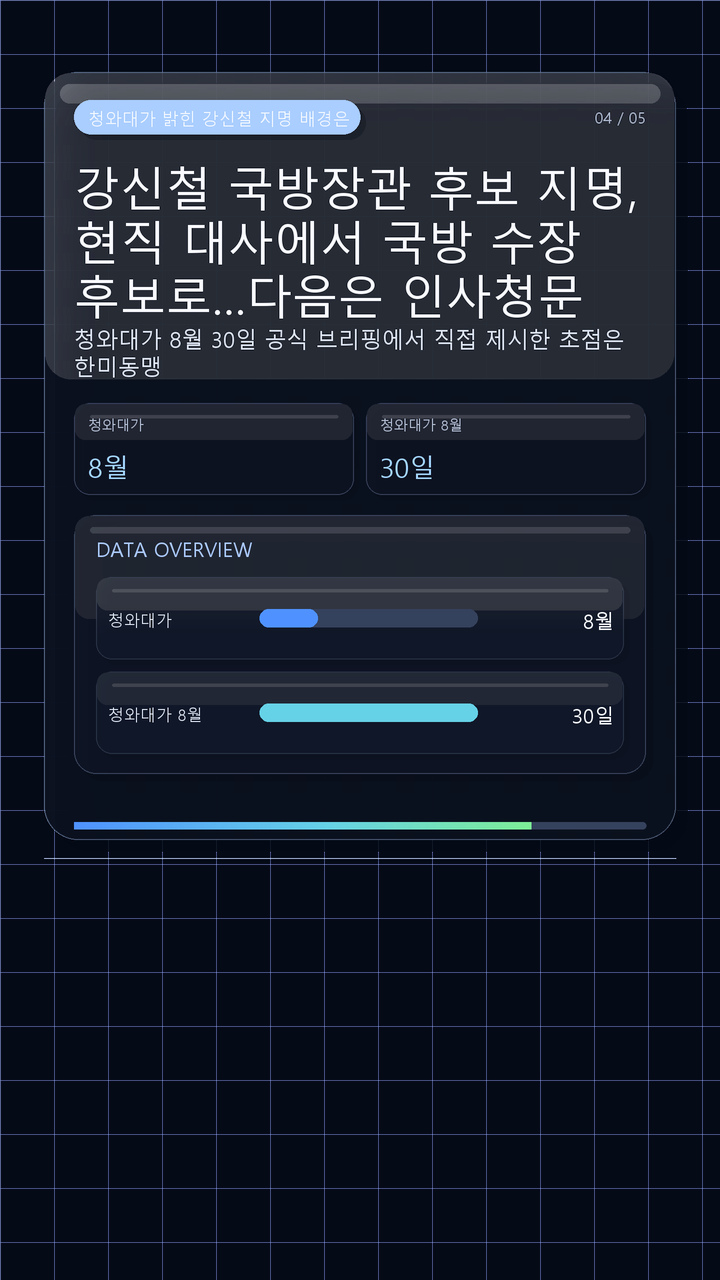 청와대가 밝힌 강신철 지명 배경은

04 / 05

강신철 국방장관 후보 지명, 현직 대사에서 국방 수장 후보로...다음은 인사청문

청와대가 8월 30일 공식 브리핑에서 직접 제시한 초점은 한미동맹

청와대가

8월

청와대가 8월

30일

DATA OVERVIEW

청와대가

8월

청와대가 8월

30일