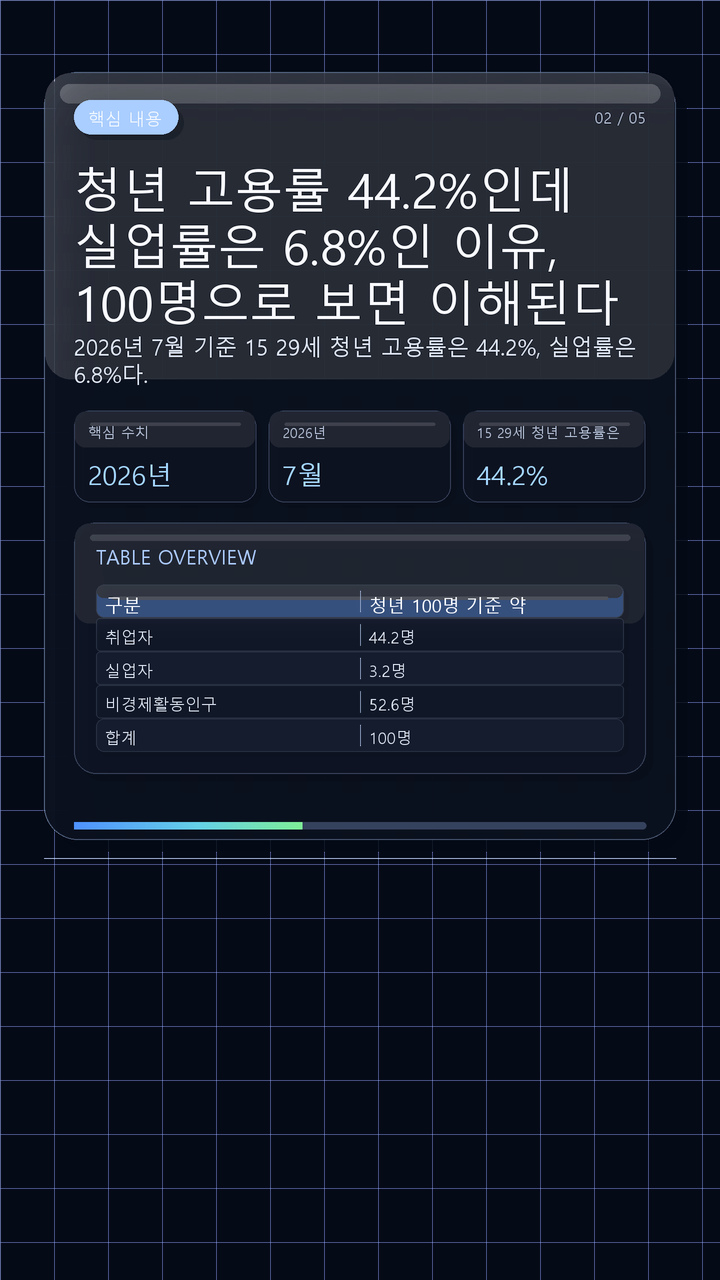 핵심 내용

02 / 05

청년 고용률 44.2%인데 실업률은 6.8%인 이유, 100명으로 보면 이해된다

2026년 7월 기준 15 29세 청년 고용률은 44.2%, 실업률은 6.8%다.

핵심 수치
2026년

2026년
7월

15 29세 청년 고용률은
44.2%

TABLE OVERVIEW

| 구분 | 청년 100명 기준 약 |
|---|---|
| 취업자 | 44.2명 |
| 실업자 | 3.2명 |
| 비경제활동인구 | 52.6명 |
| 합계 | 100명 |