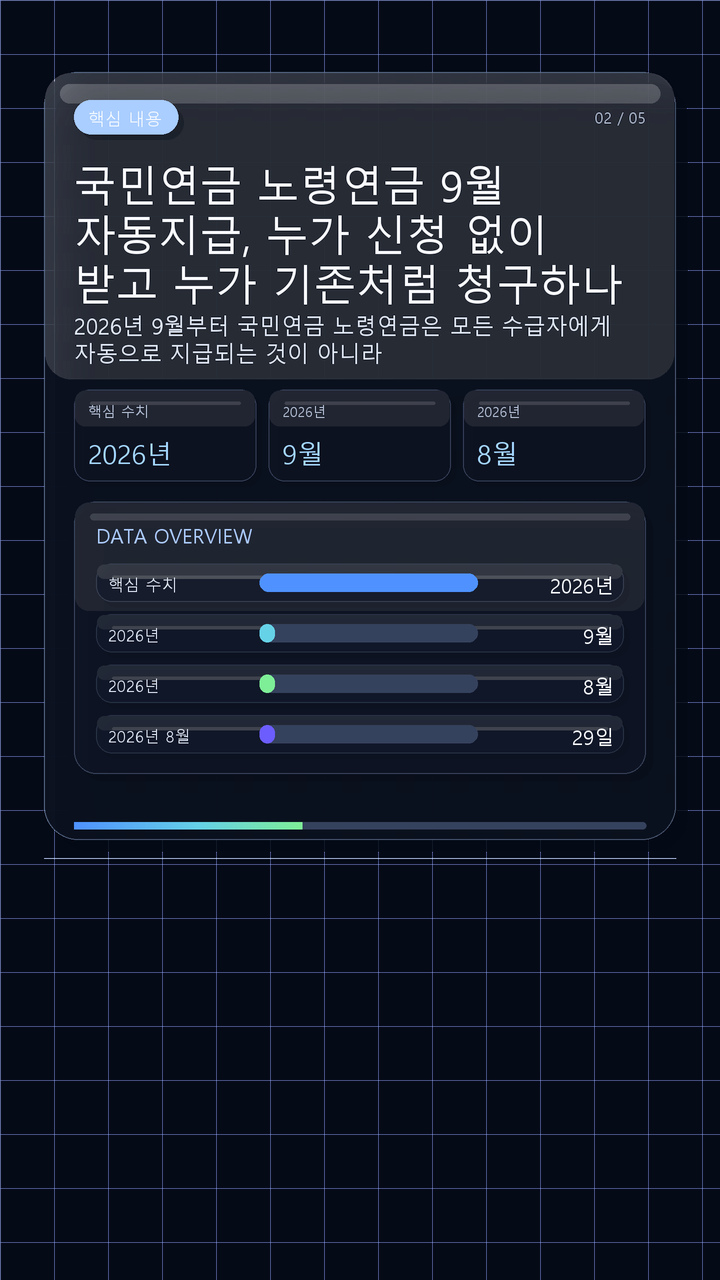 핵심 내용

02 / 05

국민연금 노령연금 9월 자동지급, 누가 신청 없이 받고 누가 기존처럼 청구하나

2026년 9월부터 국민연금 노령연금은 모든 수급자에게 자동으로 지급되는 것이 아니라

핵심 수치
2026년

2026년
9월

2026년
8월

DATA OVERVIEW

핵심 수치 2026년
2026년 9월
2026년 8월
2026년 8월 29일