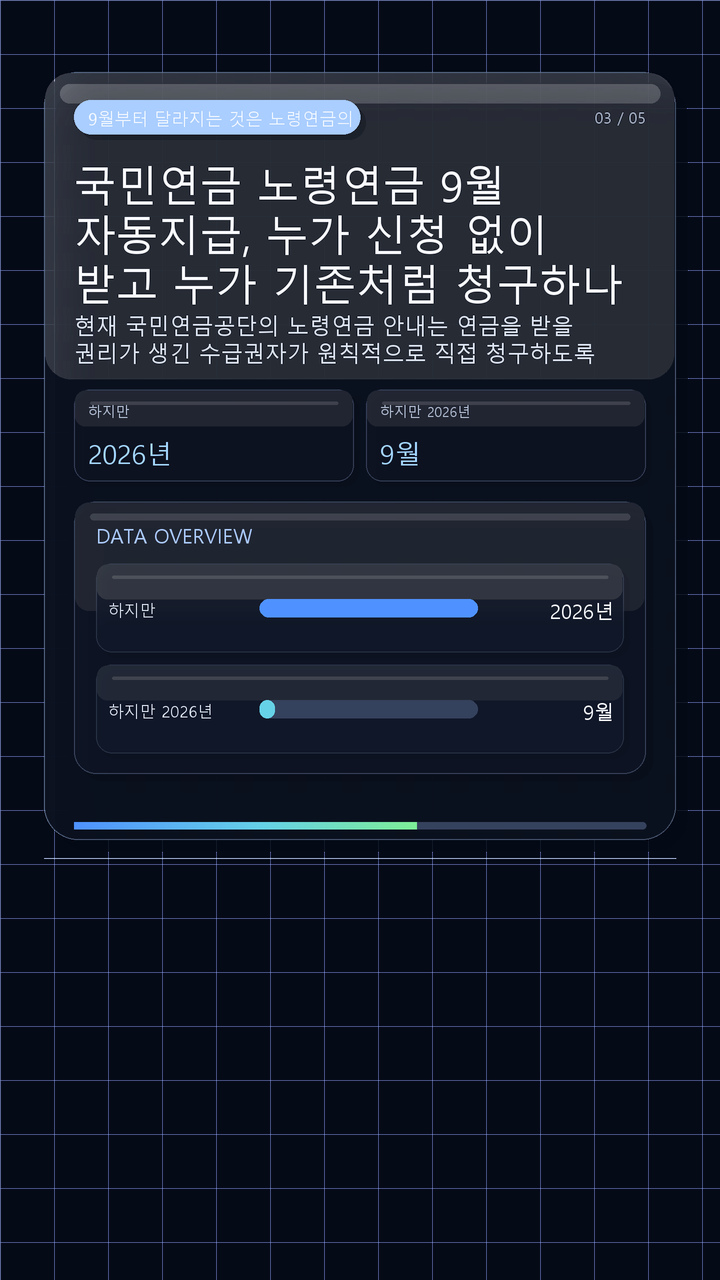 9월부터 달라지는 것은 노령연금의

03 / 05

국민연금 노령연금 9월 자동지급, 누가 신청 없이 받고 누가 기존처럼 청구하나

현재 국민연금공단의 노령연금 안내는 연금을 받을 권리가 생긴 수급권자가 원칙적으로 직접 청구하도록

하지만

2026년

하지만 2026년

9월

DATA OVERVIEW

하지만

2026년

하지만 2026년

9월