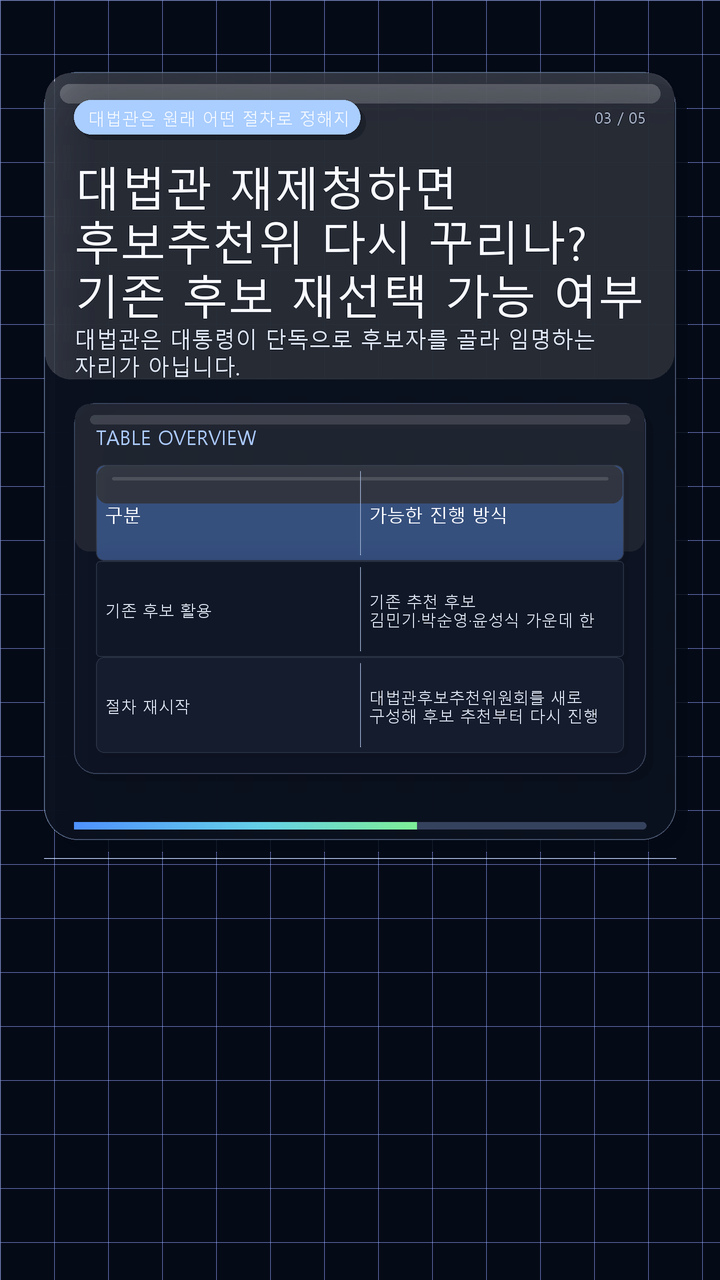 대법관은 원래 어떤 절차로 정해지

03 / 05

대법관 재제청하면 후보추천위 다시 꾸리나? 기존 후보 재선택 가능 여부

대법관은 대통령이 단독으로 후보자를 골라 임명하는 자리가 아닙니다.

TABLE OVERVIEW

| 구분 | 가능한 진행 방식 |
|---|---|
| 기존 후보 활용 | 기존 추천 후보 김민기·박순영·윤성식 가운데 한 |
| 절차 재시작 | 대법관후보추천위원회를 새로 구성해 후보 추천부터 다시 진행 |