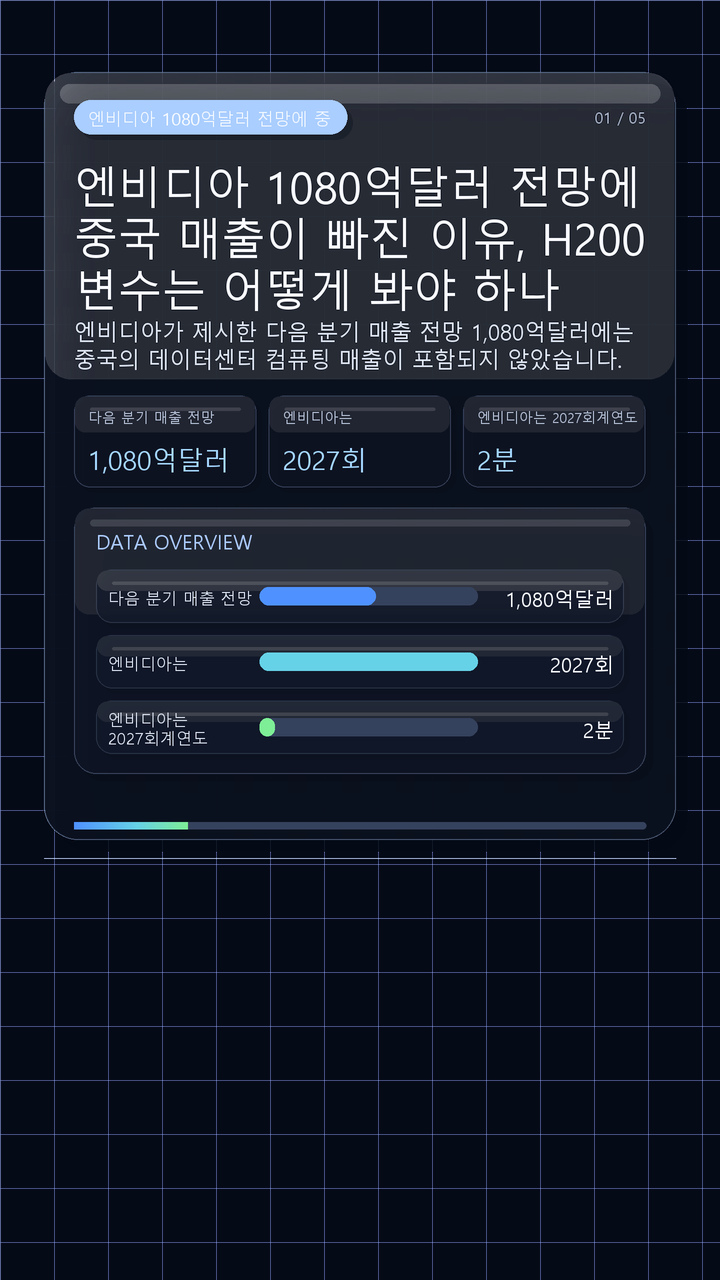 엔비디아 1080억달러 전망에 중

01 / 05

엔비디아 1080억달러 전망에 중국 매출이 빠진 이유, H200 변수는 어떻게 봐야 하나

엔비디아가 제시한 다음 분기 매출 전망 1,080억달러에는 중국의 데이터센터 컴퓨팅 매출이 포함되지 않았습니다.

다음 분기 매출 전망

1,080억달러

엔비디아는

2027회

엔비디아는 2027회계연도

2분

DATA OVERVIEW

다음 분기 매출 전망

1,080억달러

엔비디아는

2027회

엔비디아는 2027회계연도

2분