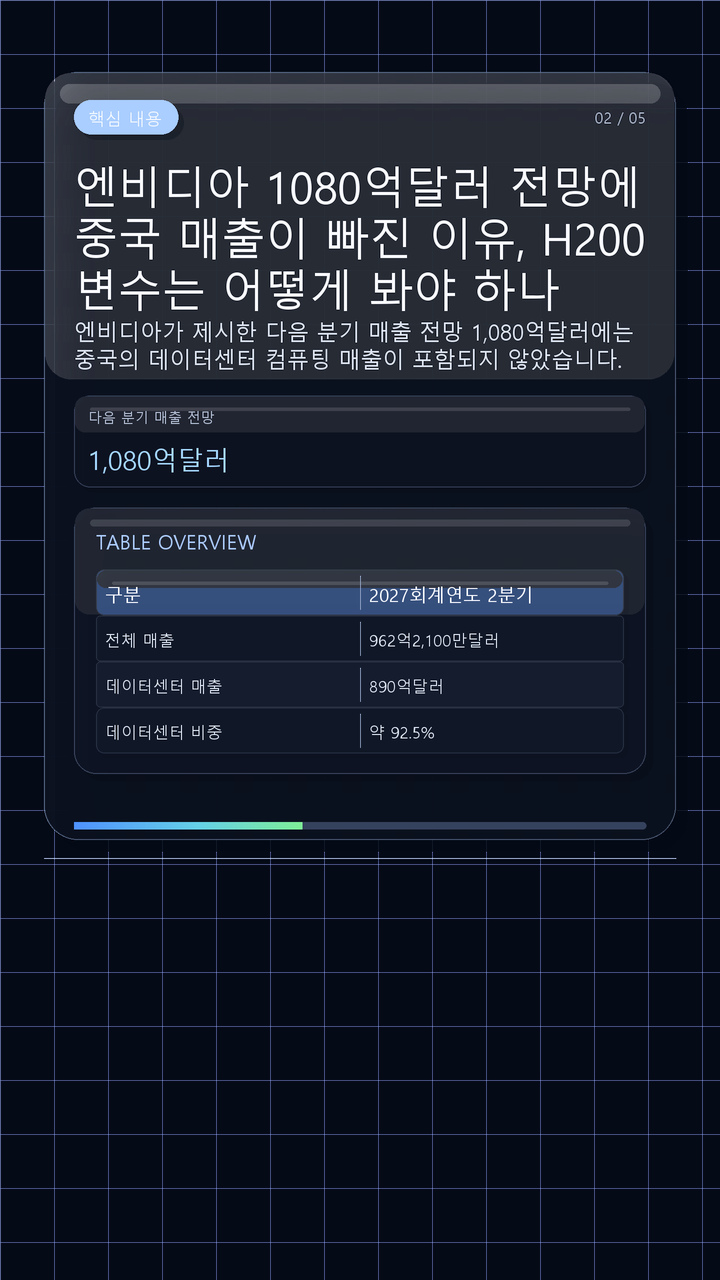 핵심 내용

02 / 05

엔비디아 1080억달러 전망에 중국 매출이 빠진 이유, H200 변수는 어떻게 봐야 하나

엔비디아가 제시한 다음 분기 매출 전망 1,080억달러에는 중국의 데이터센터 컴퓨팅 매출이 포함되지 않았습니다.

다음 분기 매출 전망

1,080억달러

TABLE OVERVIEW

| 구분 | 2027회계연도 2분기 |
|---|---|
| 전체 매출 | 962억2,100만달러 |
| 데이터센터 매출 | 890억달러 |
| 데이터센터 비중 | 약 92.5% |