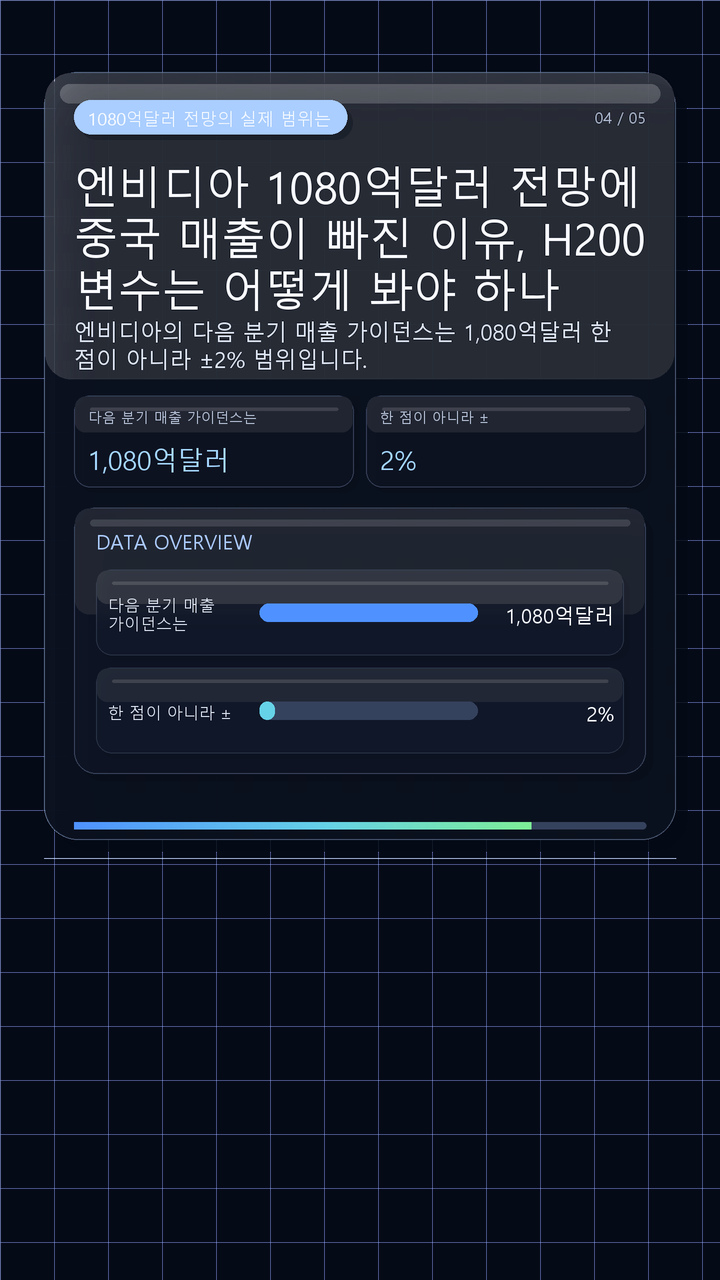 1080억달러 전망의 실제 범위는

04 / 05

엔비디아 1080억달러 전망에 중국 매출이 빠진 이유, H200 변수는 어떻게 봐야 하나

엔비디아의 다음 분기 매출 가이던스는 1,080억달러 한 점이 아니라 ±2% 범위입니다.

다음 분기 매출 가이던스는

1,080억달러

한 점이 아니라 ±

2%

DATA OVERVIEW

다음 분기 매출 가이던스는

1,080억달러

한 점이 아니라 ±

2%